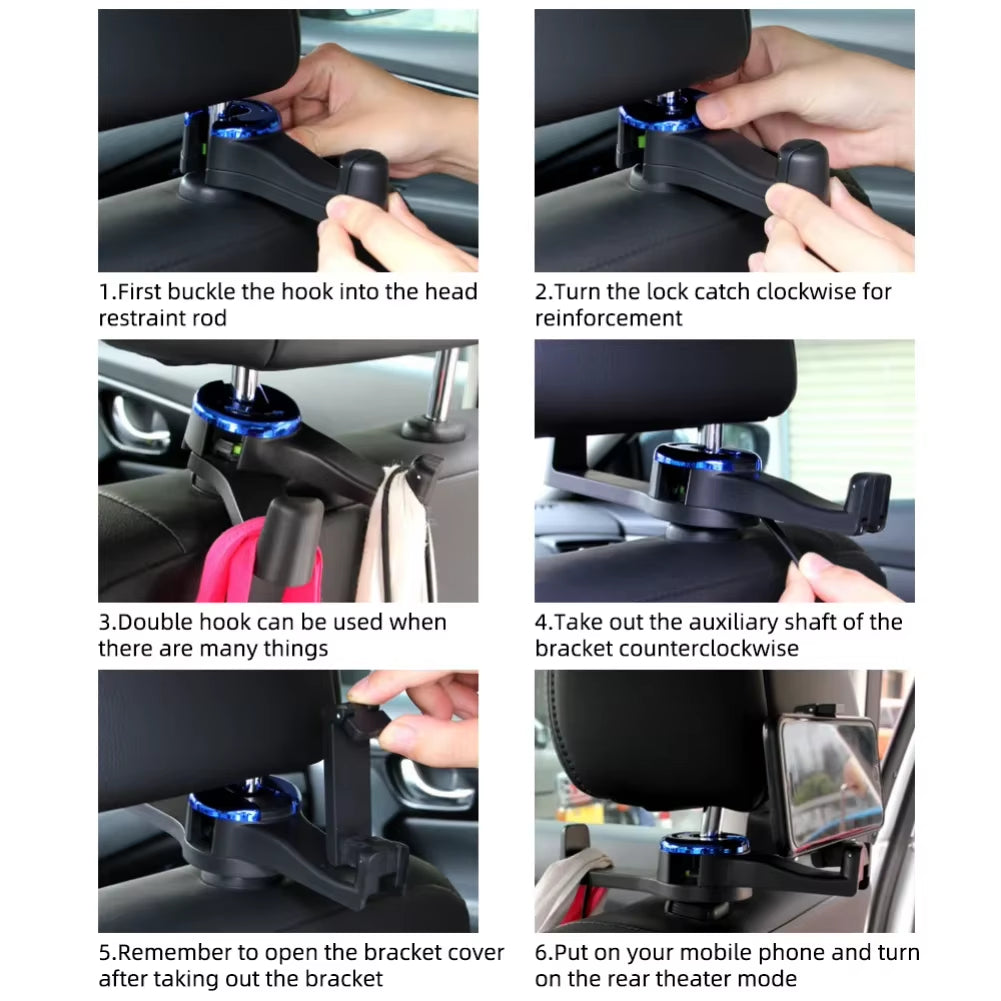 1.First buckle the hook into the head restraint rod

2.Turn the lock catch clockwise for reinforcement

3.Double hook can be used when there are many things

4.Take out the auxiliary shaft of the bracket counterclockwise

5.Remember to open the bracket cover after taking out the bracket

6.Put on your mobile phone and turn on the rear theater mode